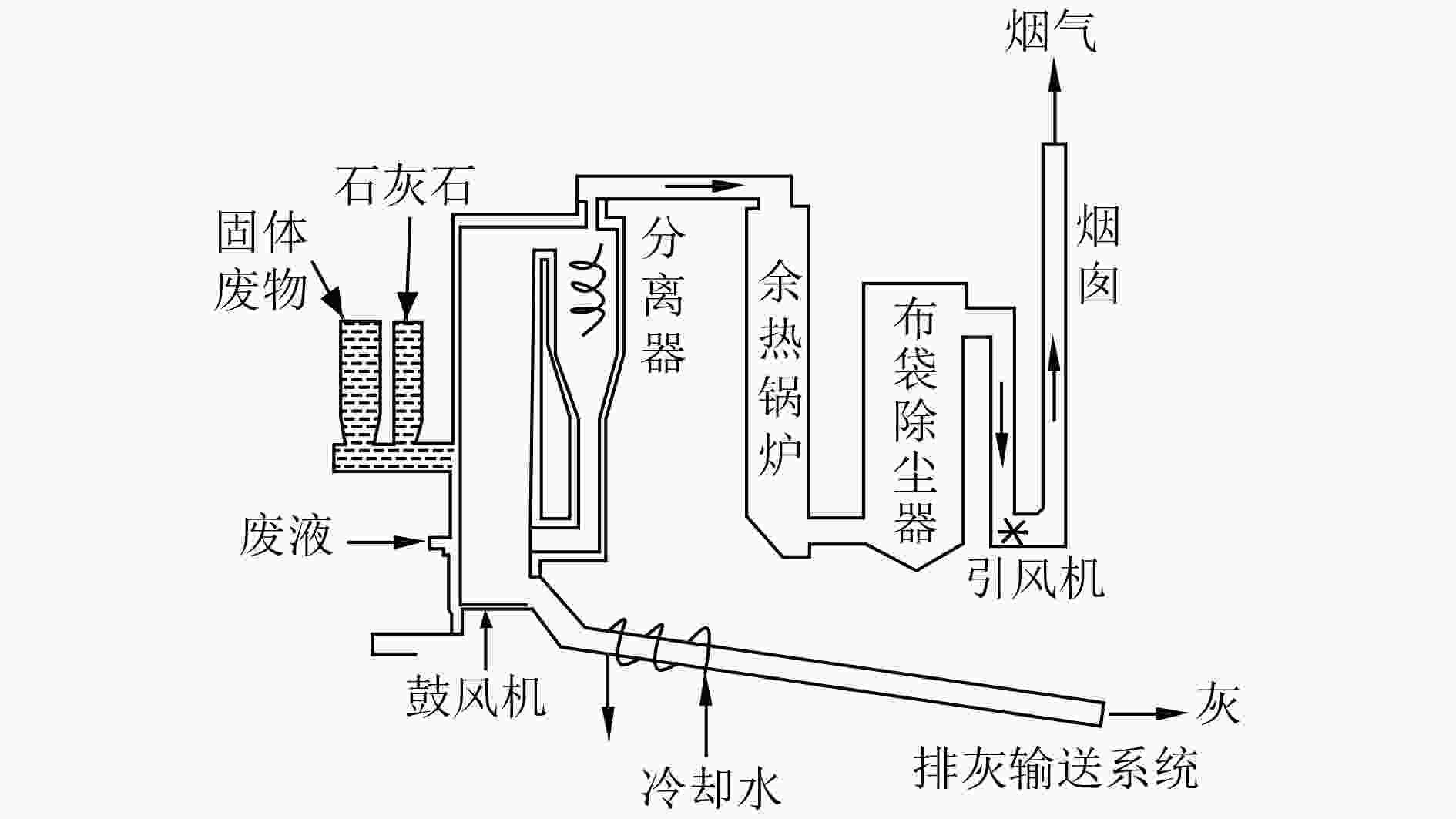 烟气

石灰石

固体废物

分离器

余热锅炉

布袋除尘器

烟囱

废液

引风机

鼓风机

灰

冷却水

排灰输送系统